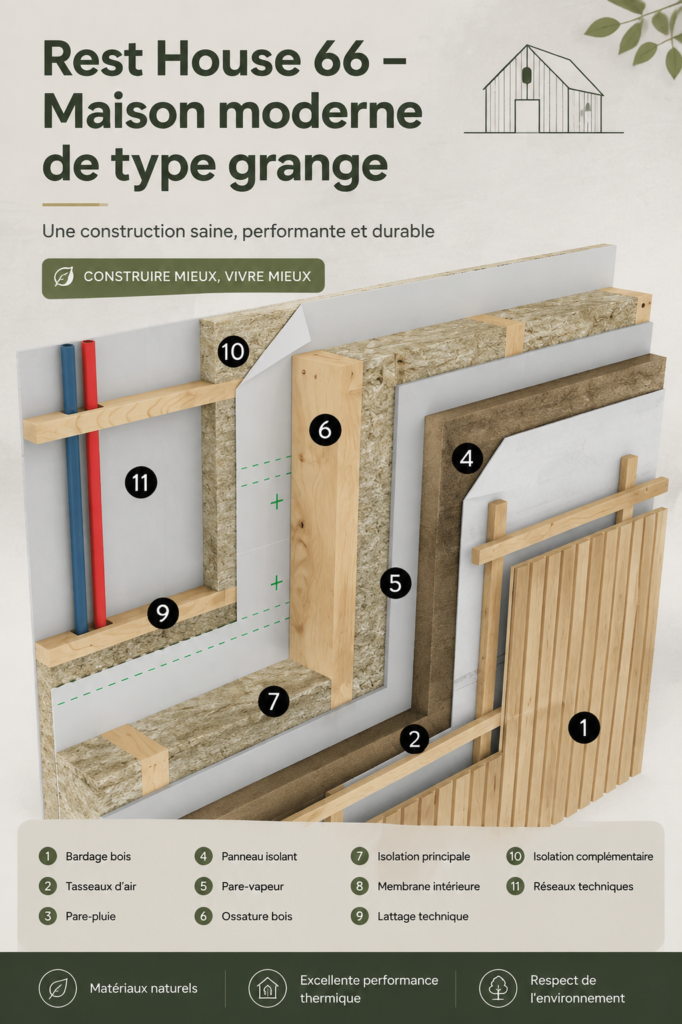 Rest House 66 – Maison moderne de type grange

Une construction saine, performante et durable

CONSTRUIRE MIEUX, VIVRE MIEUX

10
6
4
11
5
9
7
2
1

1 Bardage bois
2 Tasseaux d'air
3 Pare-pluie
4 Panneau isolant
5 Pare-vapeur
6 Ossature bois
7 Isolation principale
8 Membrane intérieure
9 Lattage technique
10 Isolation complémentaire
11 Réseaux techniques

Matériaux naturels
Excellente performance thermique
Respect de l'environnement